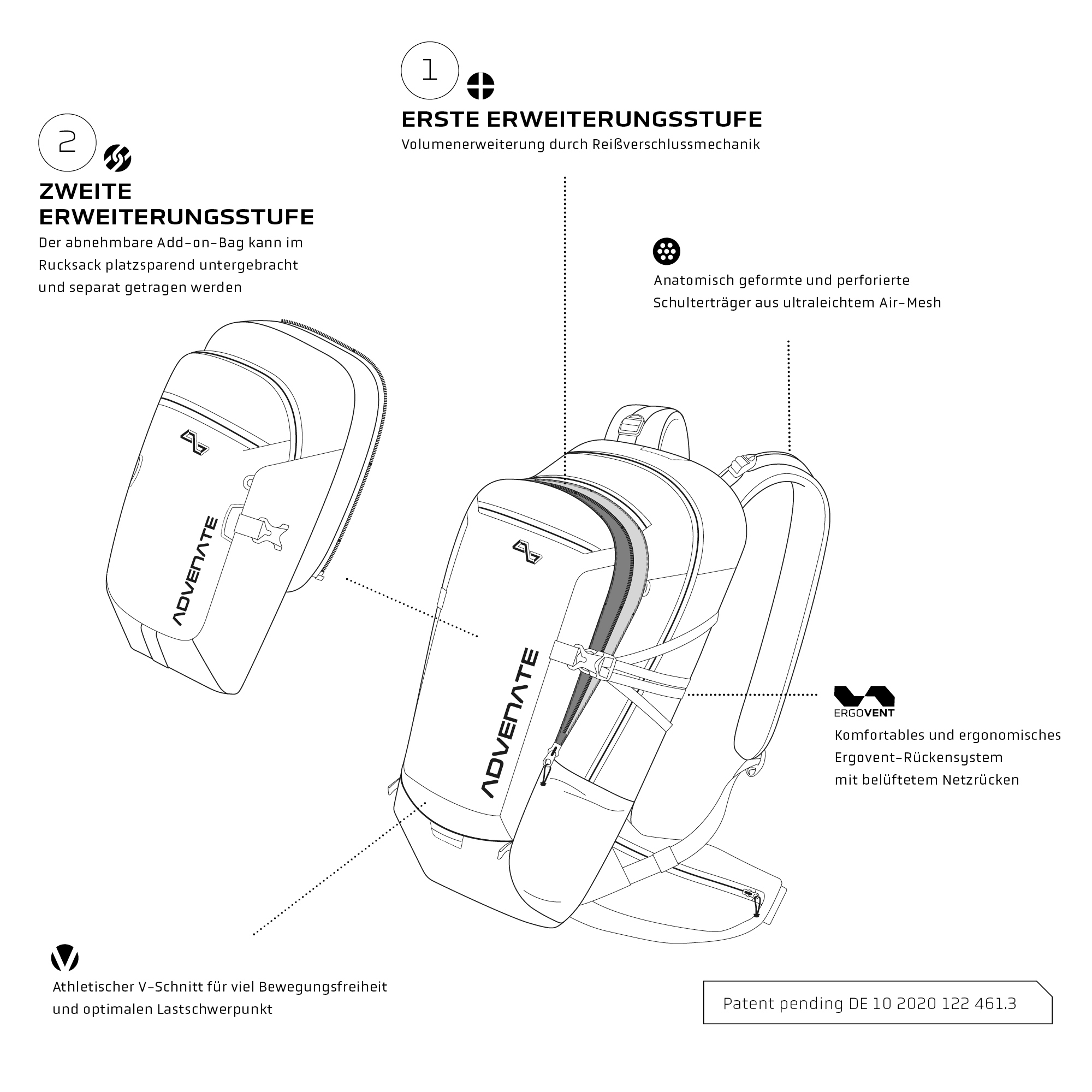 1

ERSTE ERWEITERUNGSSTUFE
Volumenerweiterung durch Reißverschlussmechanik

2

ZWEITE ERWEITERUNGSSTUFE
Der abnehmbare Add-on-Bag kann im Rucksack platzsparend untergebracht und separat getragen werden

Anatomisch geformte und perforierte Schulterträger aus ultraleichtem Air-Mesh

ADVENATE

ADVENATE

ERGOVENT
Komfortables und ergonomisches Ergovent-Rückensystem mit belüftetem Netzrücken

Athletischer V-Schnitt für viel Bewegungsfreiheit und optimalen Lastschwerpunkt

Patent pending DE 10 2020 122 461.3